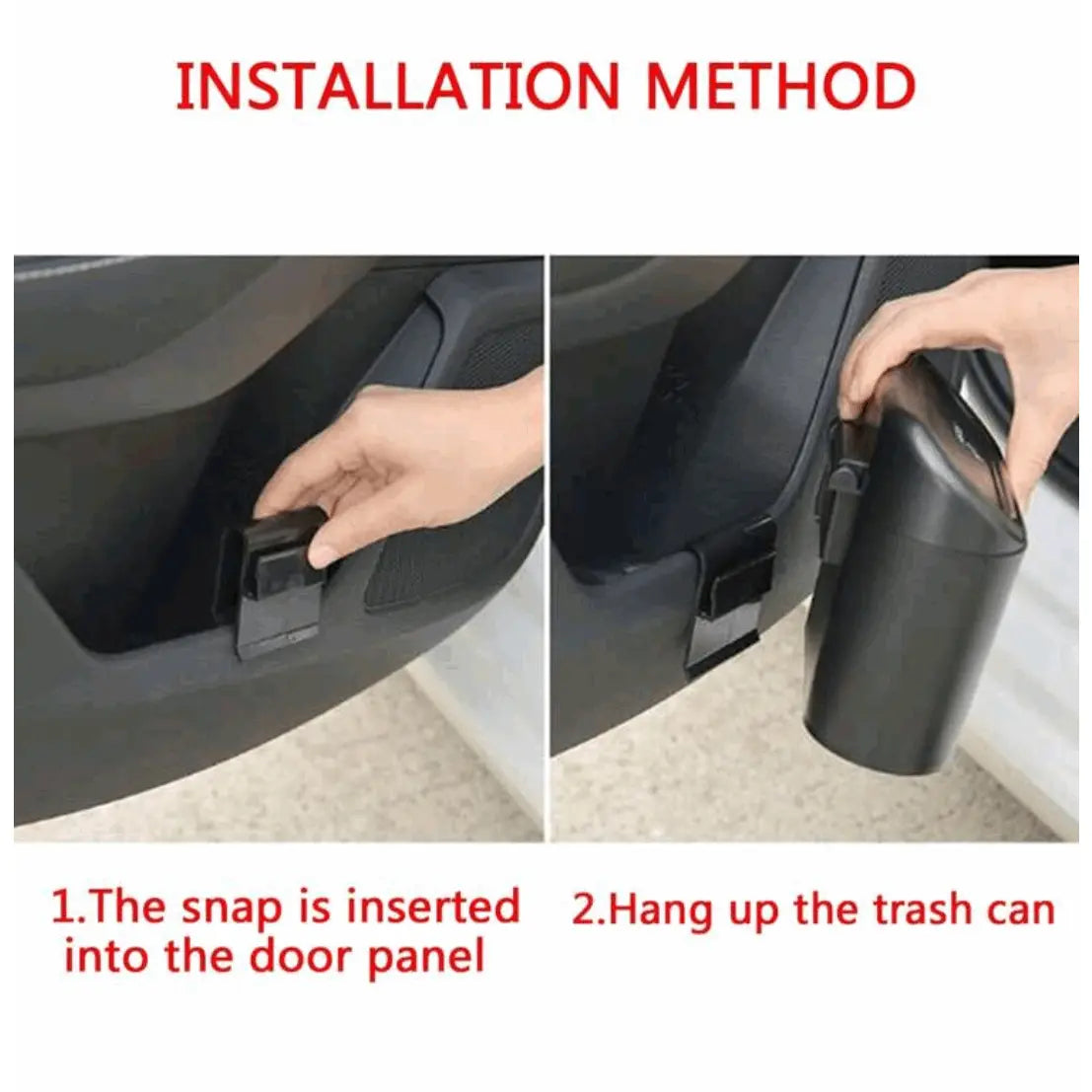 INSTALLATION METHOD

1.The snap is inserted into the door panel

2.Hang up the trash can